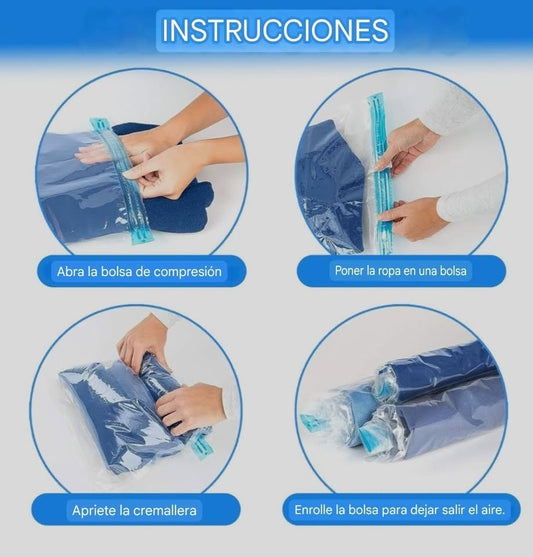 INSTRUCCIONES

Abra la bolsa de compresión

Poner la ropa en una bolsa

Apriete la cremallera

Enrolle la bolsa para dejar salir el aire.