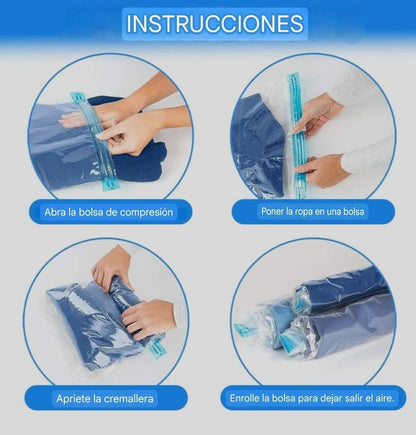 INSTRUCCIONES

Abra la bolsa de compresión

Poner la ropa en una bolsa

Apriete la cremallera

Enrolle la bolsa para dejar salir el aire.