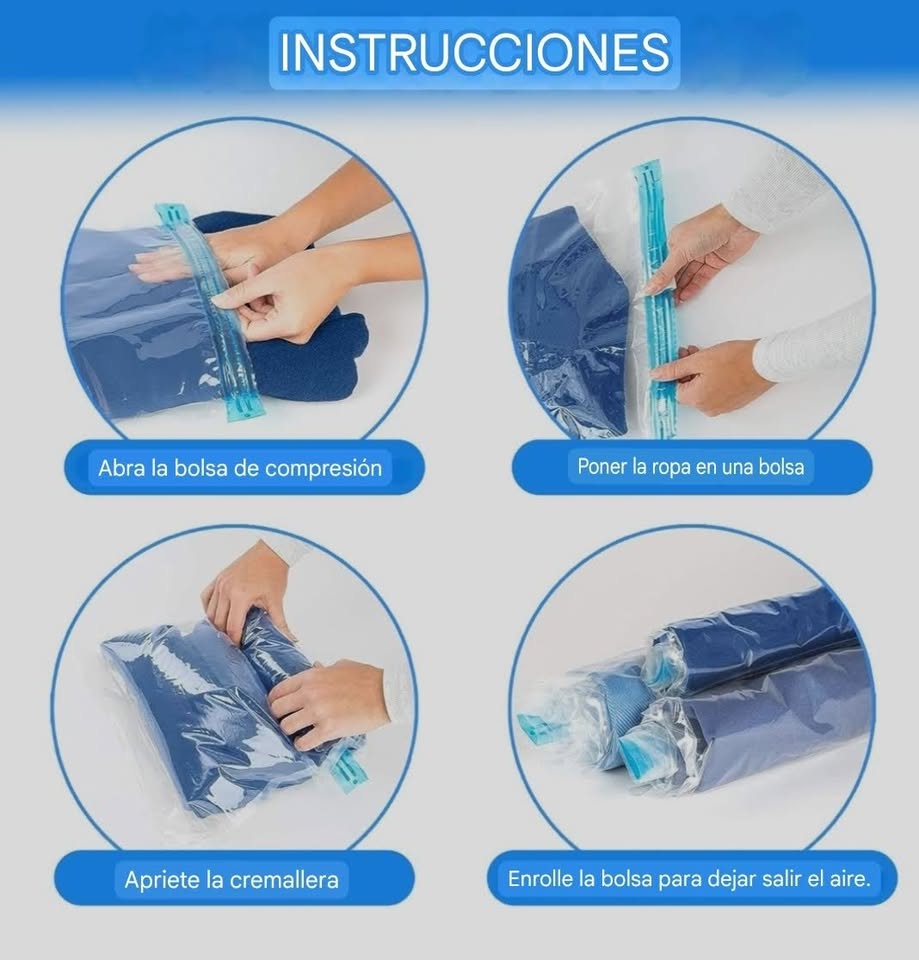 INSTRUCCIONES

Abra la bolsa de compresión

Poner la ropa en una bolsa

Apriete la cremallera

Enrolle la bolsa para dejar salir el aire.